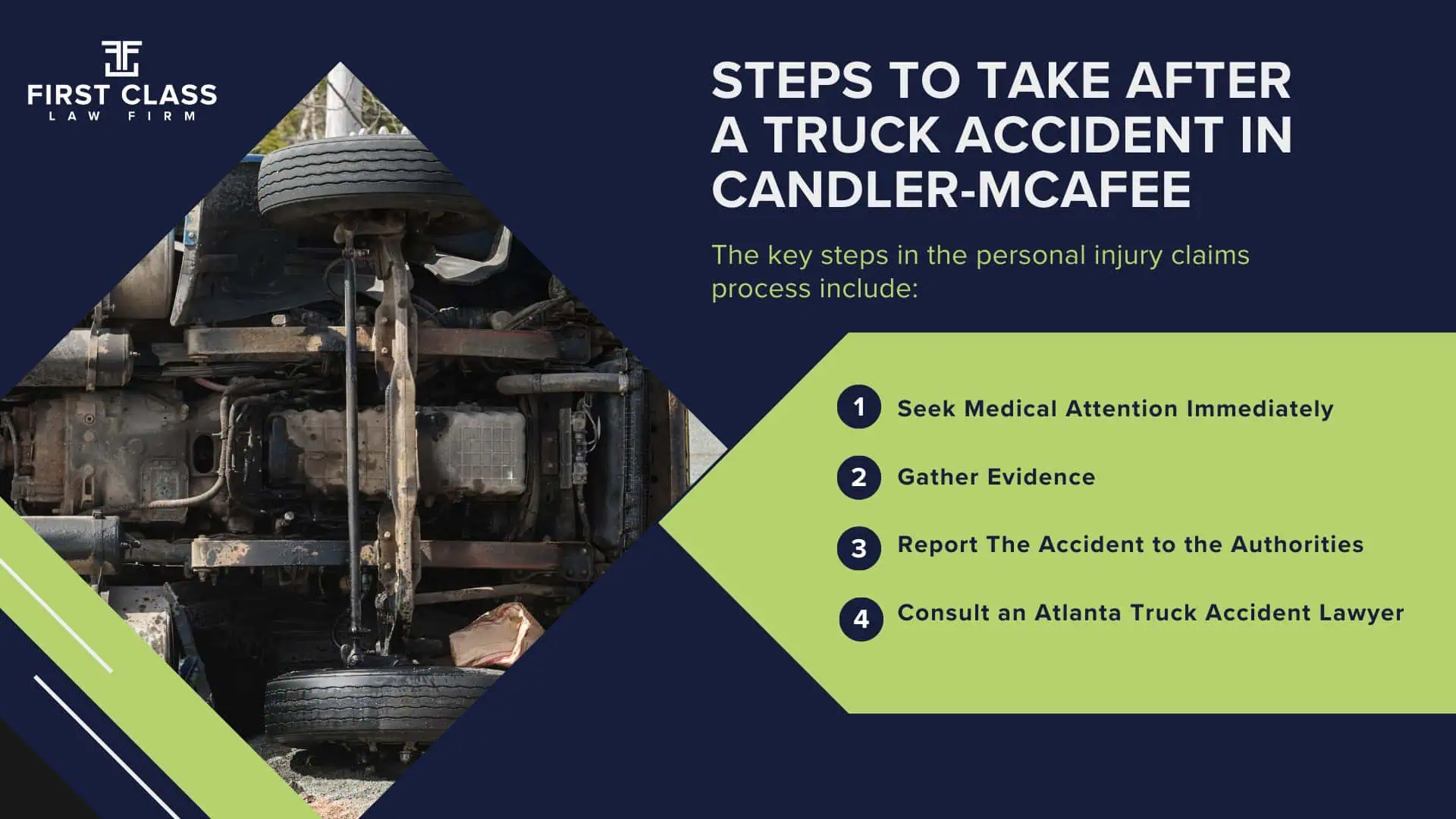 FIRST CLASS
LAW FIRM

STEPS TO TAKE AFTER A TRUCK ACCIDENT IN CANDLER-MCAFEE

The key steps in the personal injury claims process include:

1 Seek Medical Attention Immediately

2 Gather Evidence

3 Report The Accident to the Authorities

4 Consult an Atlanta Truck Accident Lawyer