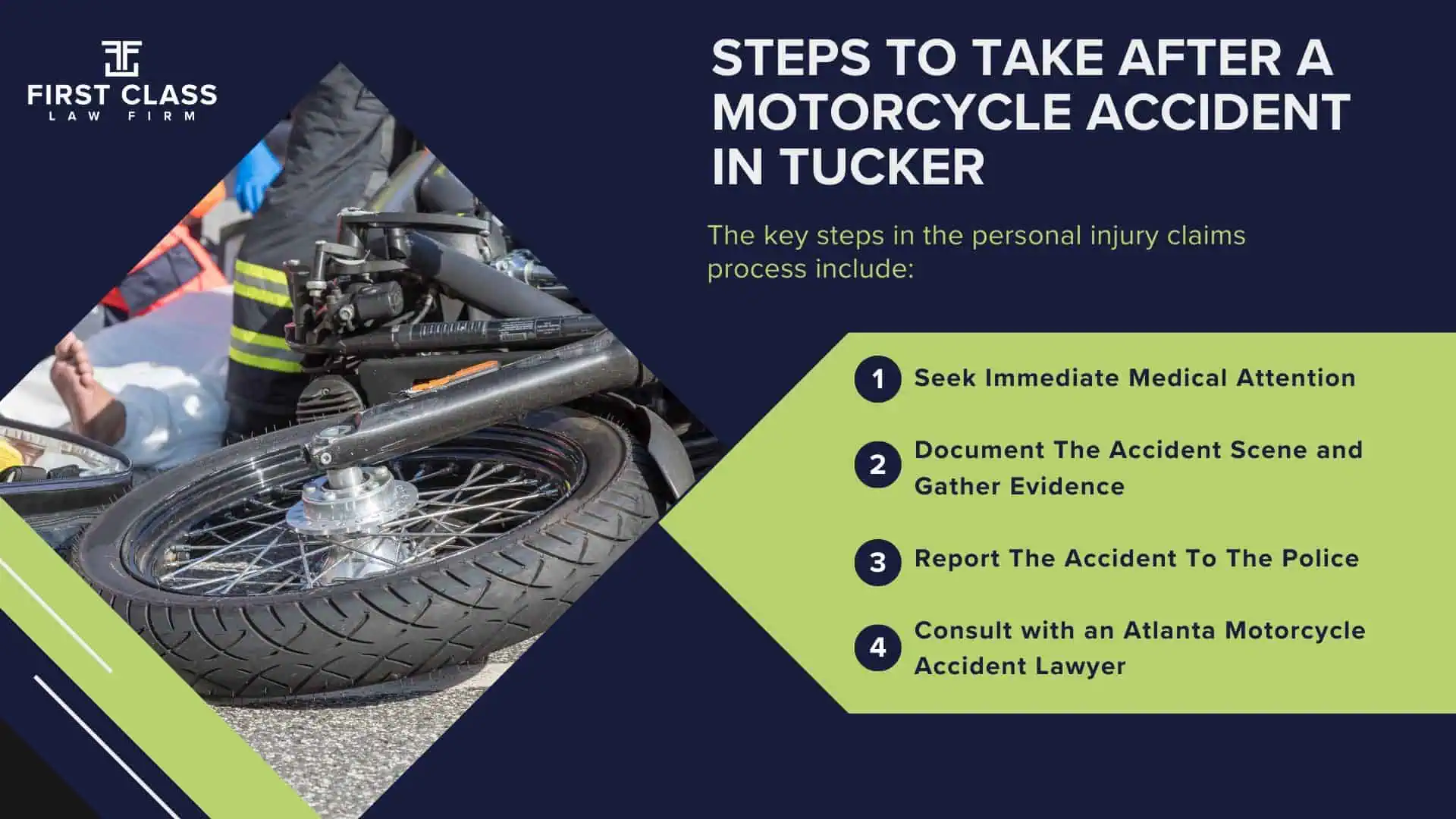 FIRST CLASS
LAW FIRM

STEPS TO TAKE AFTER A MOTORCYCLE ACCIDENT IN TUCKER

The key steps in the personal injury claims process include:

1 Seek Immediate Medical Attention

2 Document The Accident Scene and Gather Evidence

3 Report The Accident To The Police

4 Consult with an Atlanta Motorcycle Accident Lawyer