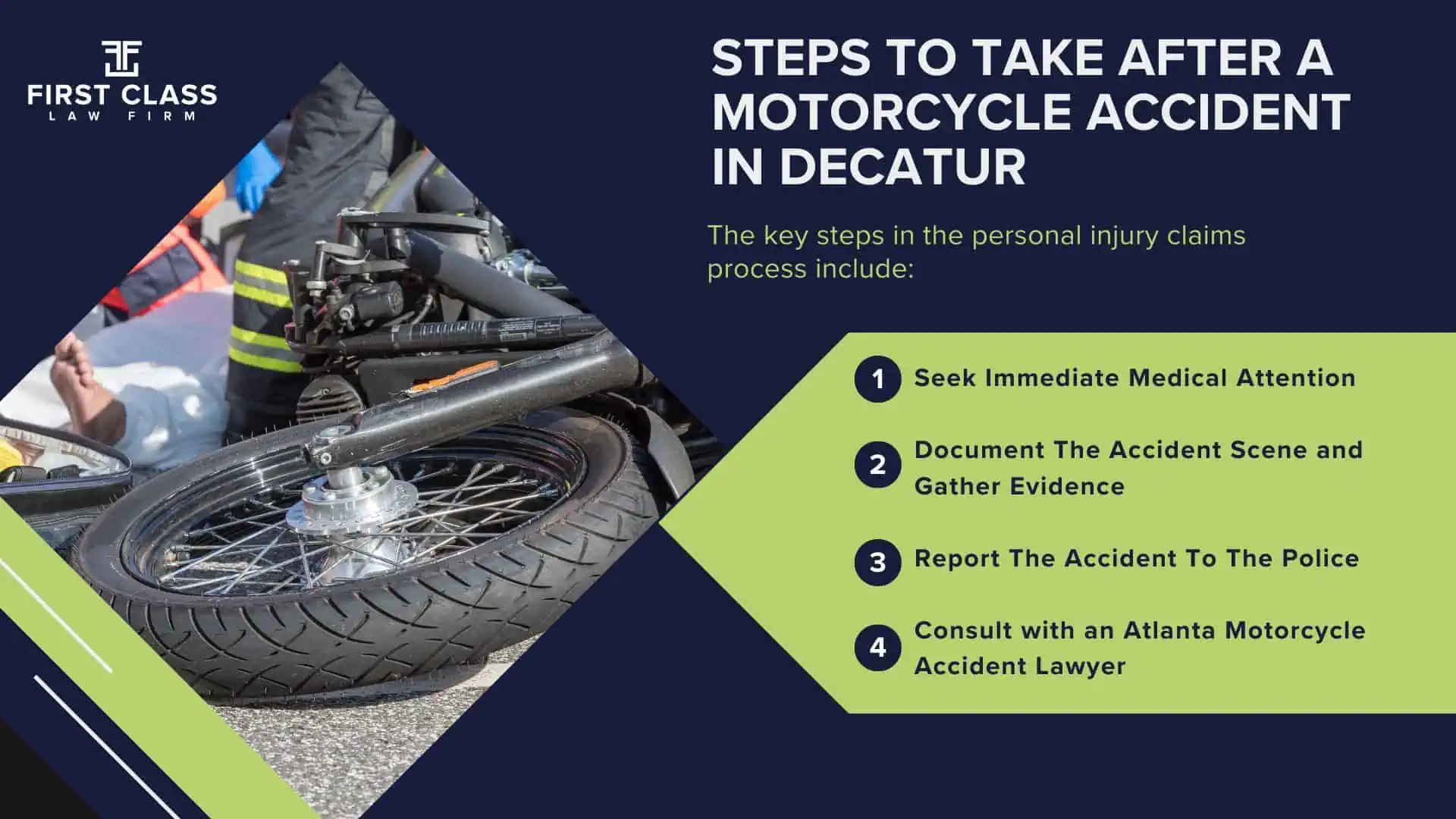 FIRST CLASS
LAW FIRM

STEPS TO TAKE AFTER A MOTORCYCLE ACCIDENT IN DECATUR

The key steps in the personal injury claims process include:

1 Seek Immediate Medical Attention

2 Document The Accident Scene and Gather Evidence

3 Report The Accident To The Police

4 Consult with an Atlanta Motorcycle Accident Lawyer